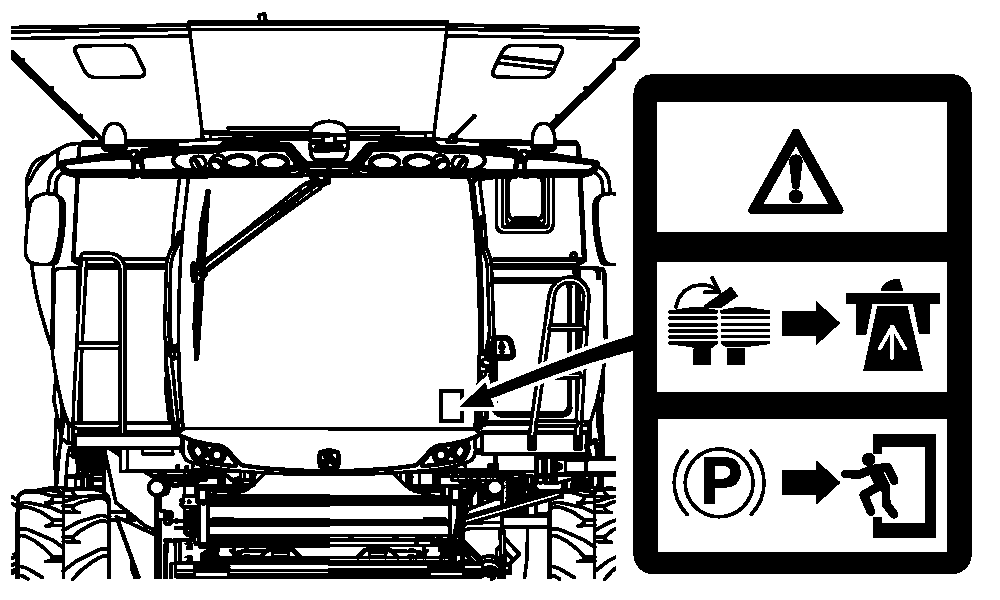 P