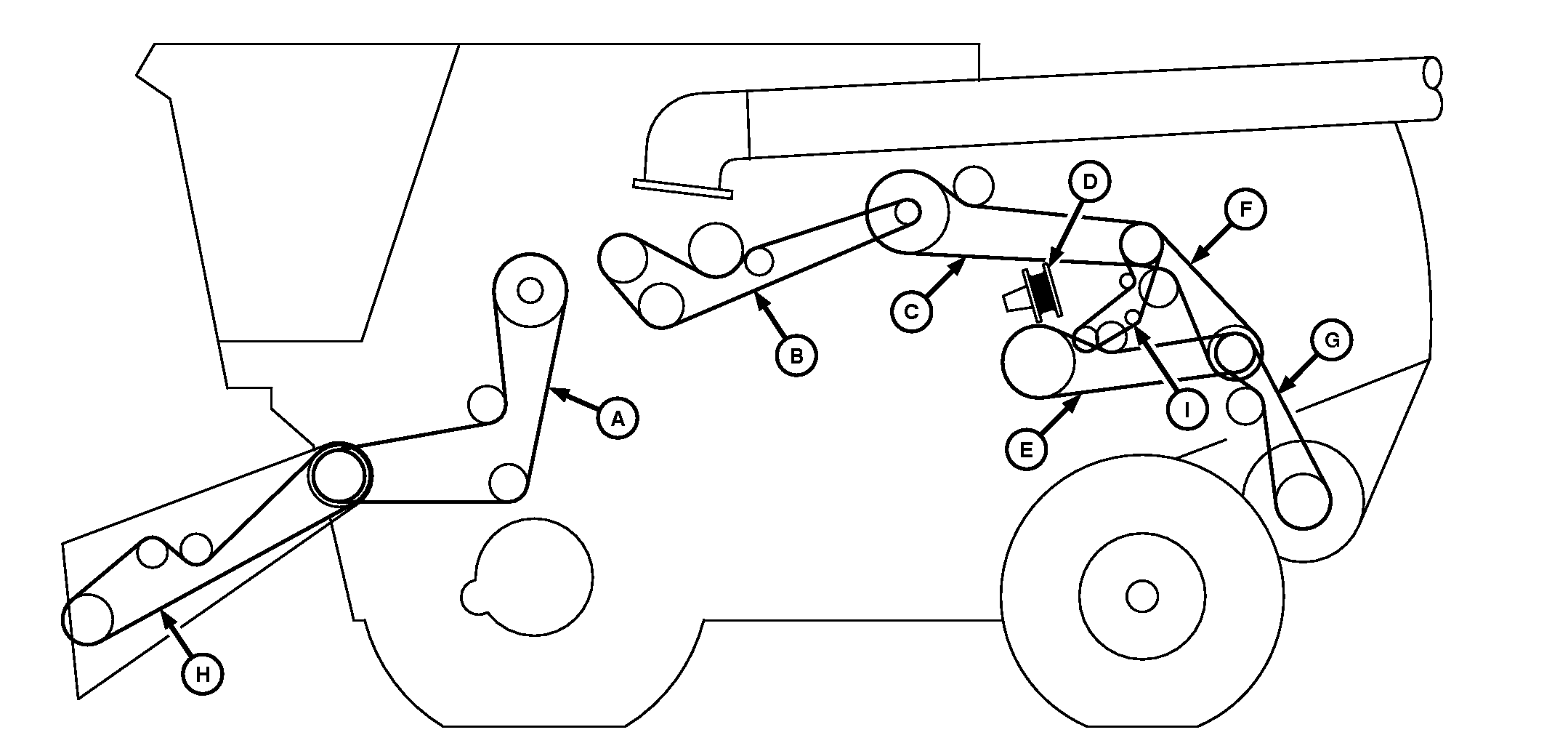 D
F
C
B
G
A
I
E
H