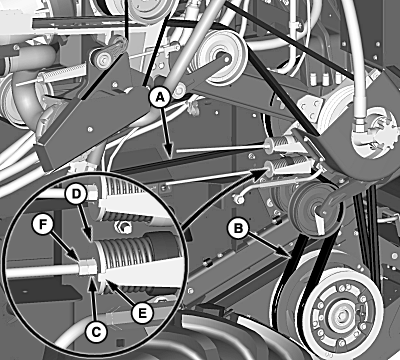 A
D
F
B
E
C