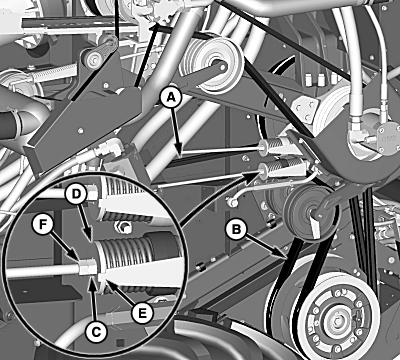 A
D
F
B
E
C