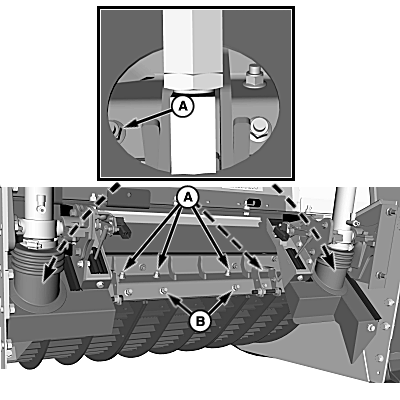 A

A

B