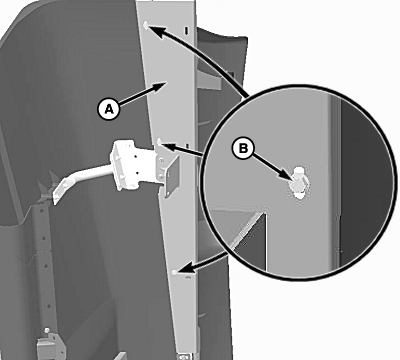 A

B