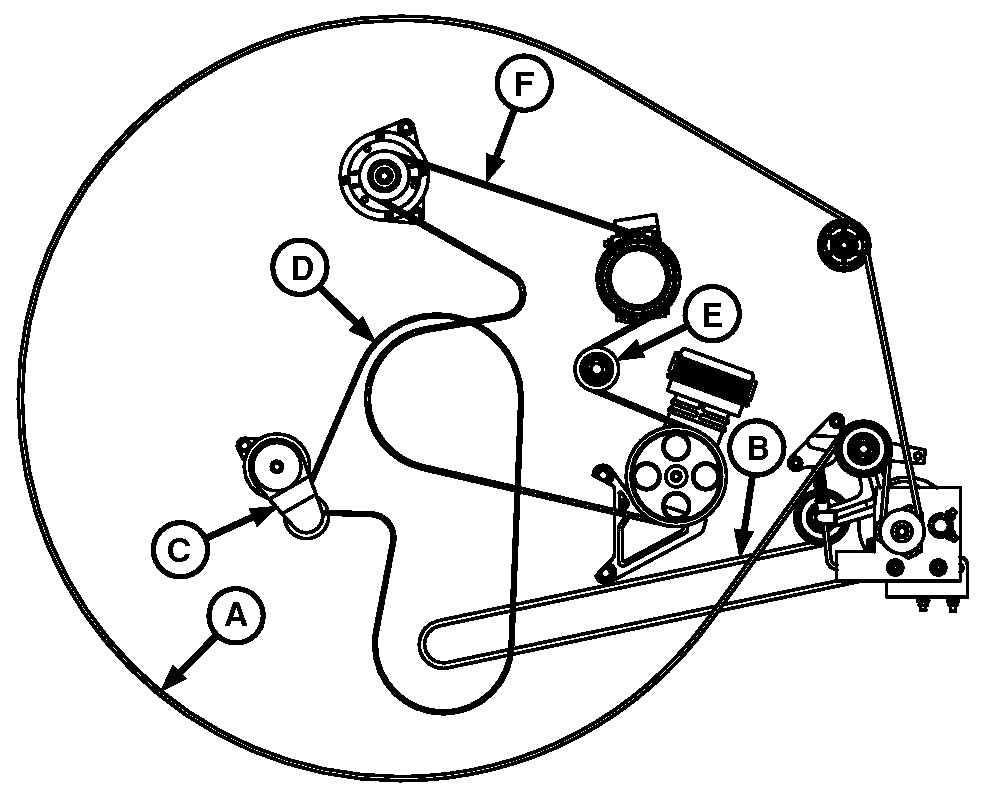 F
D
E
B
C
A