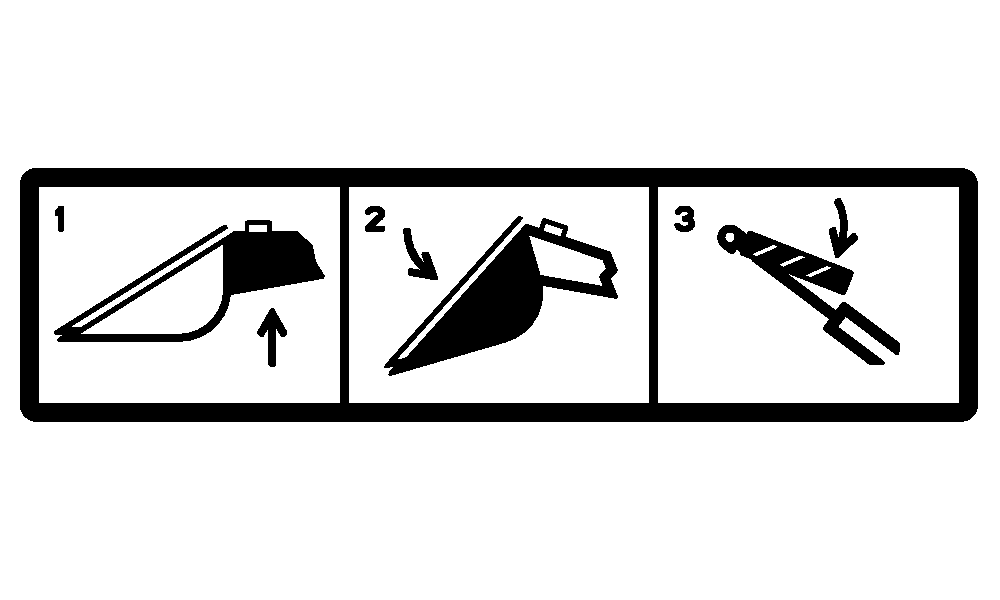 1

2

3