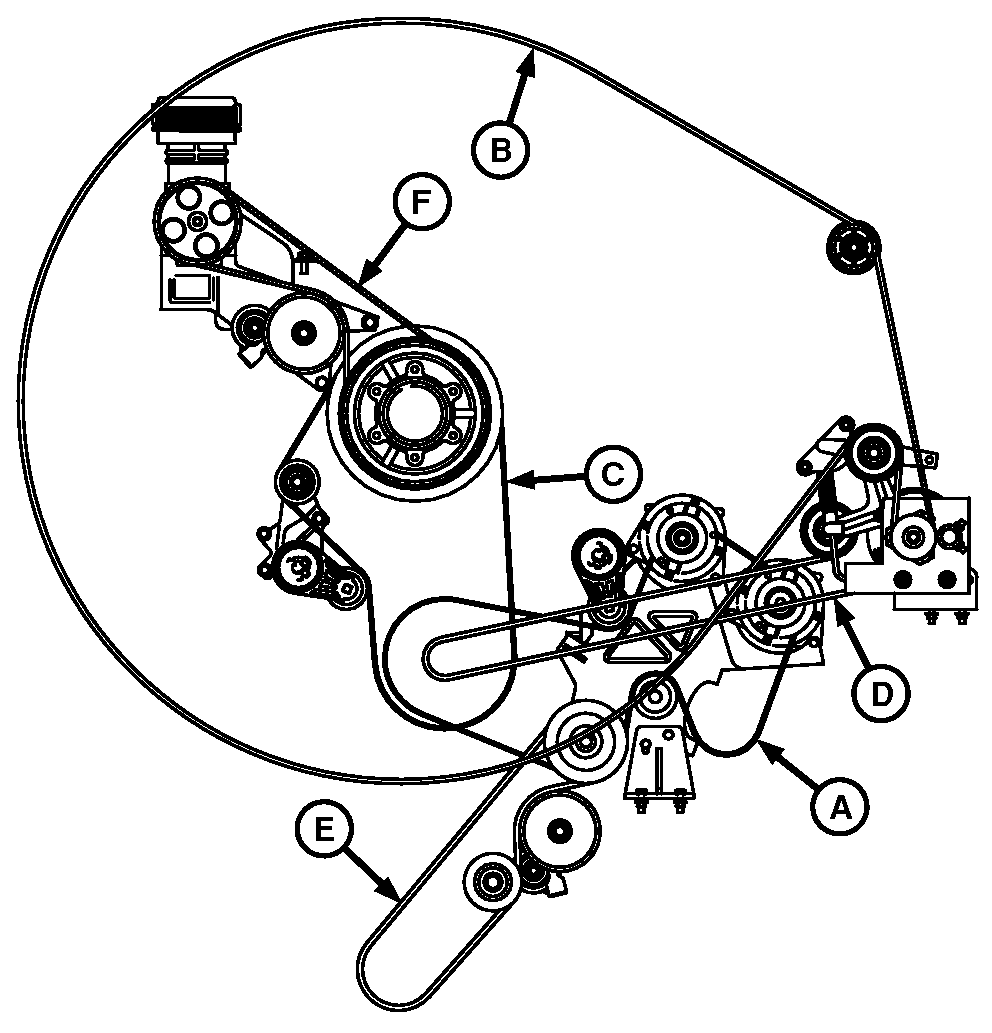 B
F
C
D
A
E