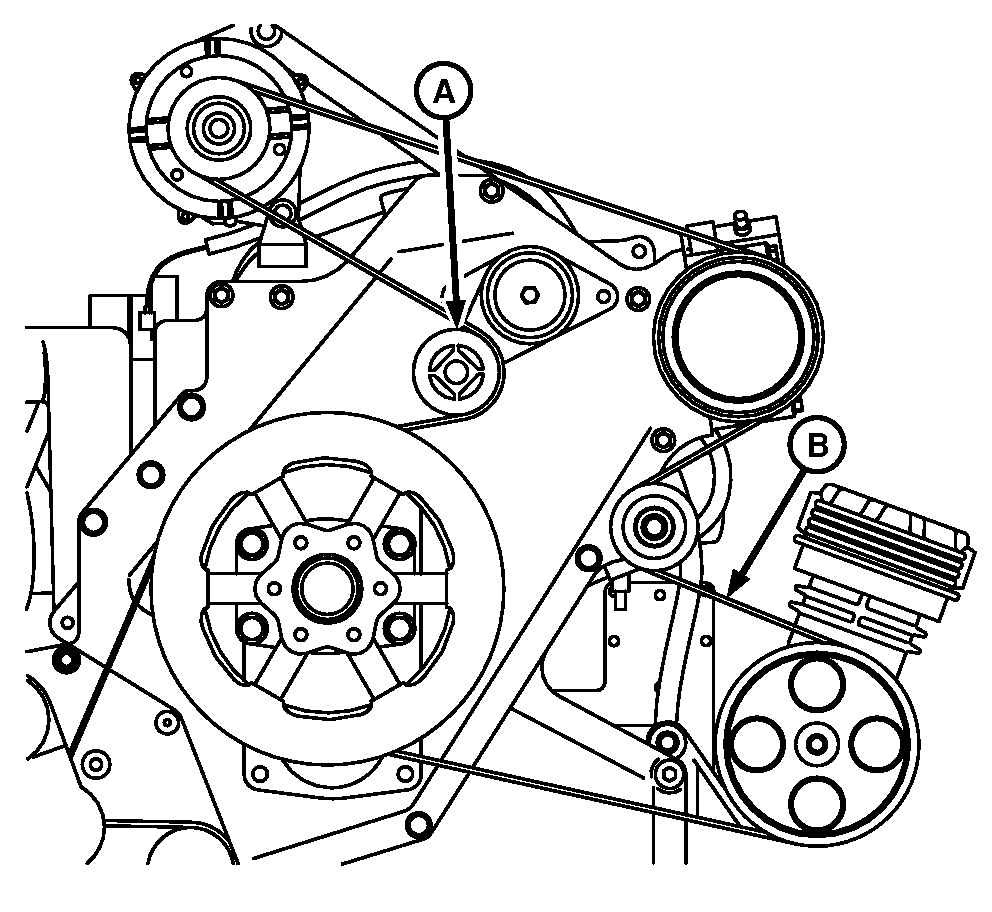 A
B