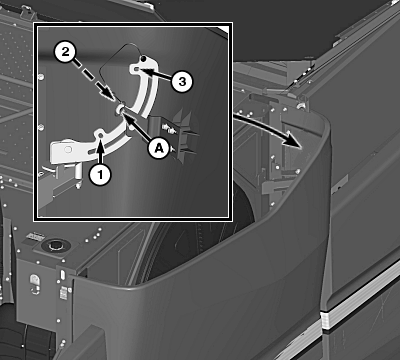 2
3
A
1