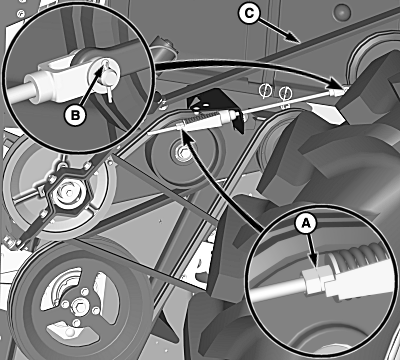 C

B

A