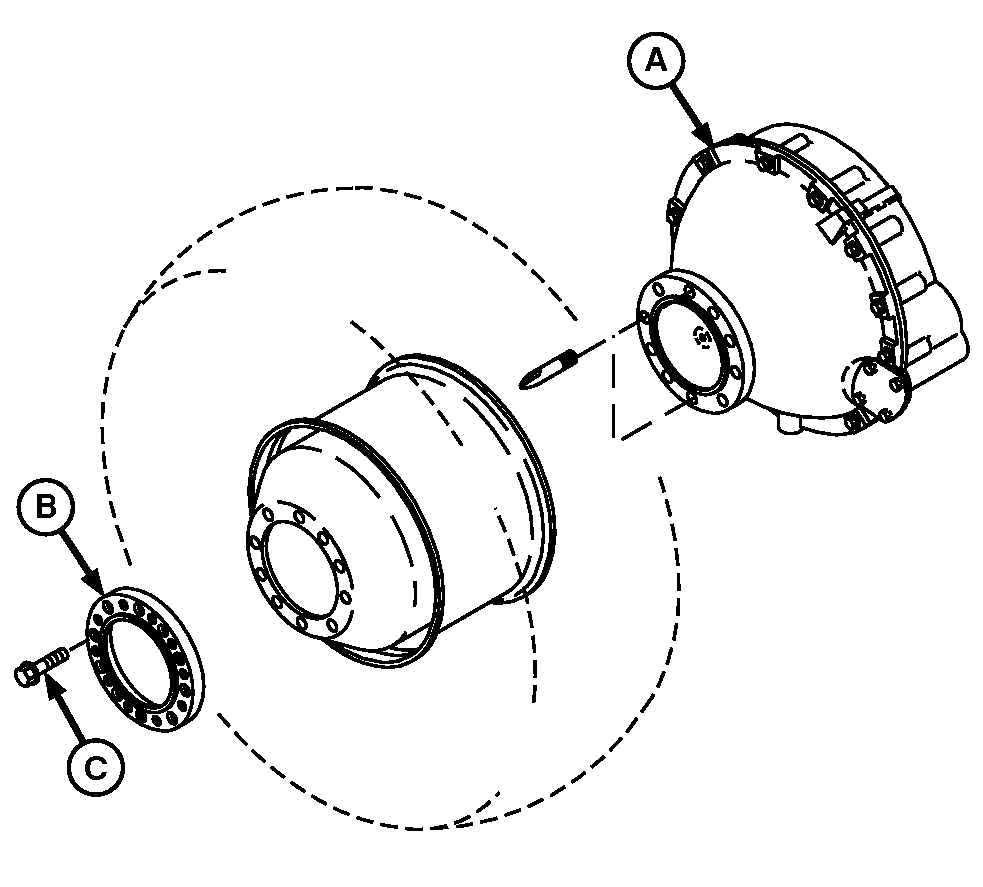 A

B

C