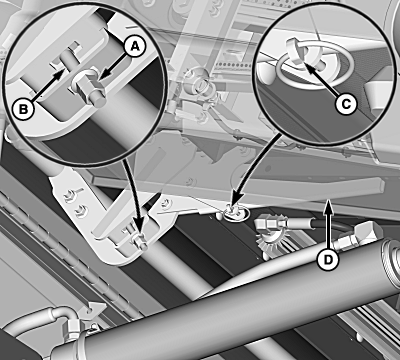 A
B
C
D