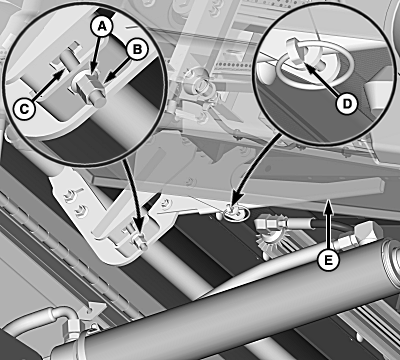 A
B
C
D
E