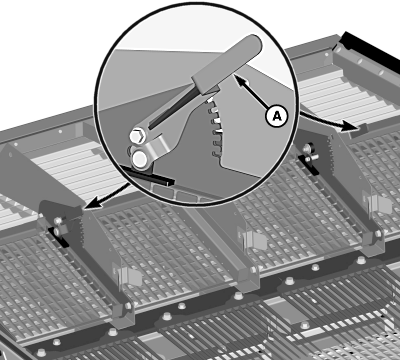 A