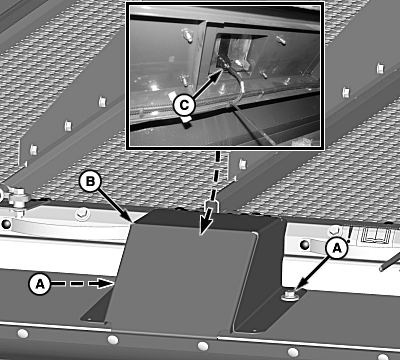 C
B
A
A