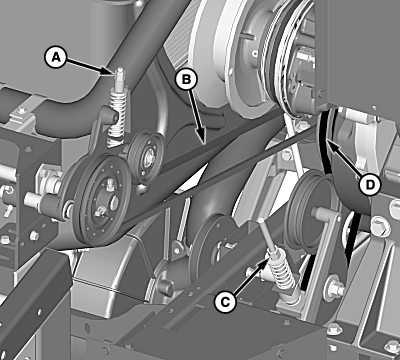 A
B
D
C