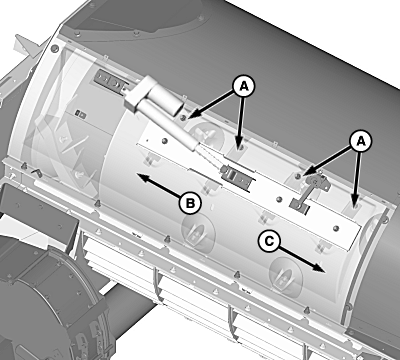 A
A
B
C