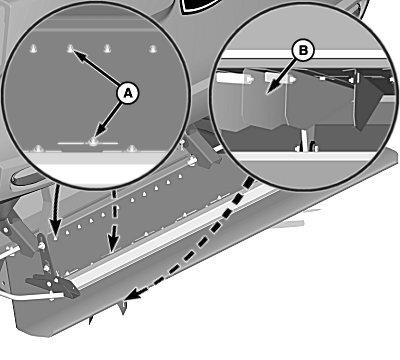 A

B