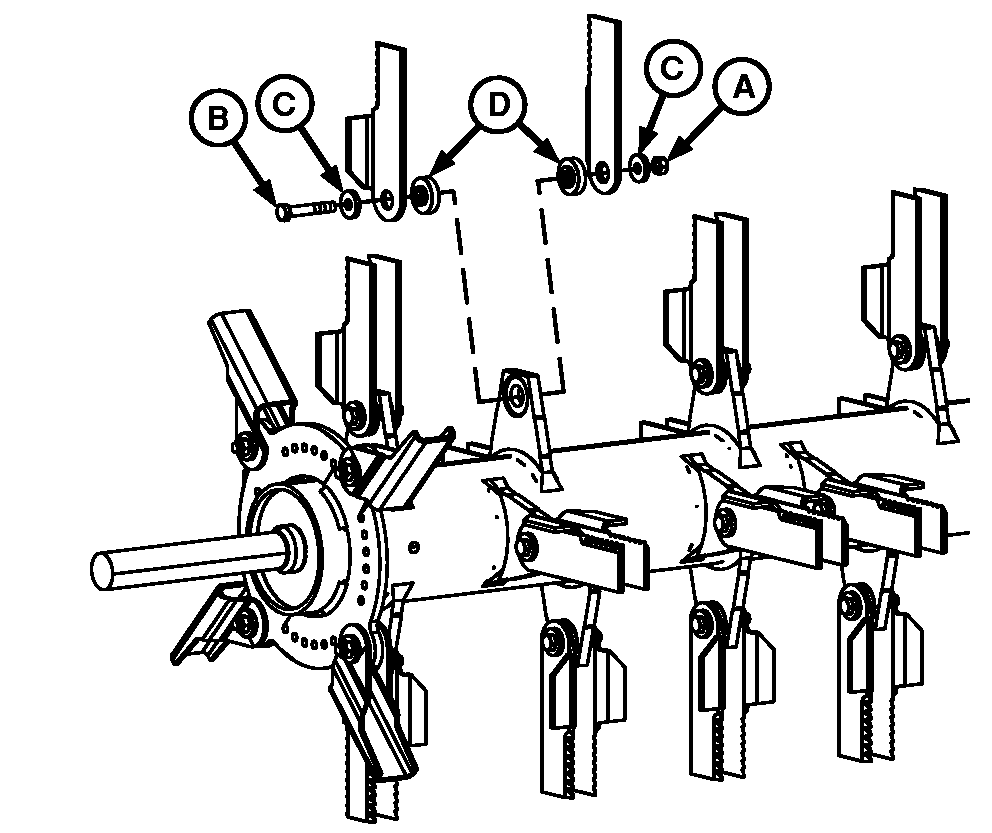 B
C
D
C
A