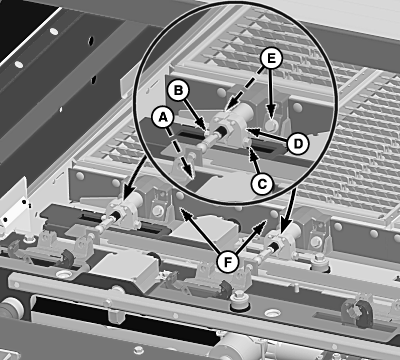 E
B
A
D
C
F