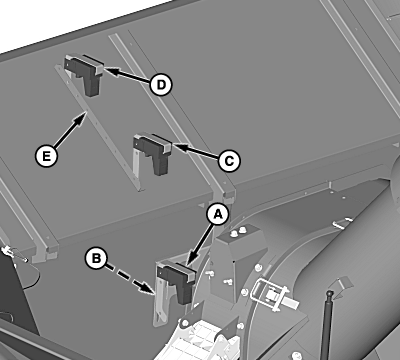 D
E
C
A
B