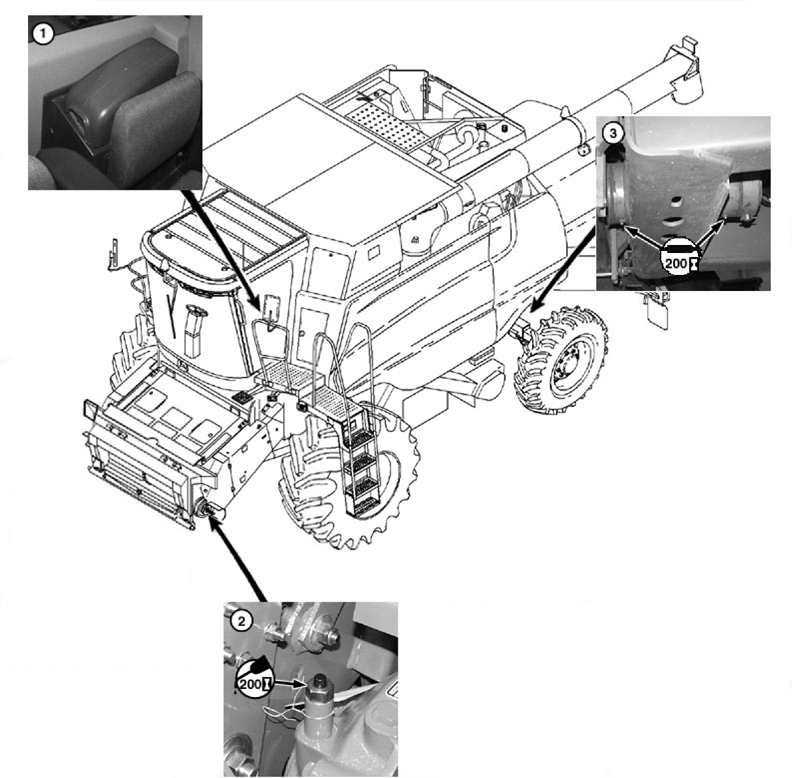 1

3

200

2

200