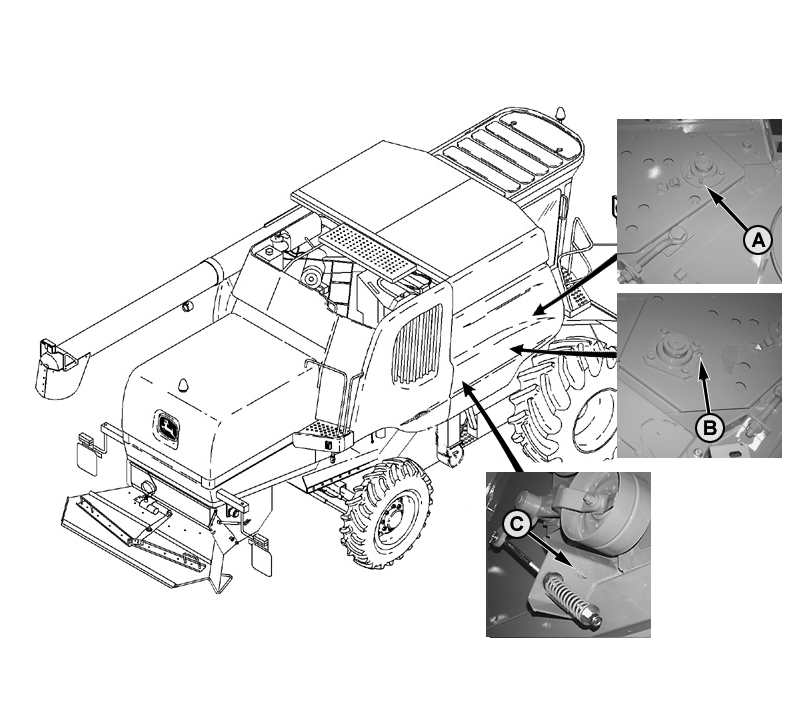 A

B

C