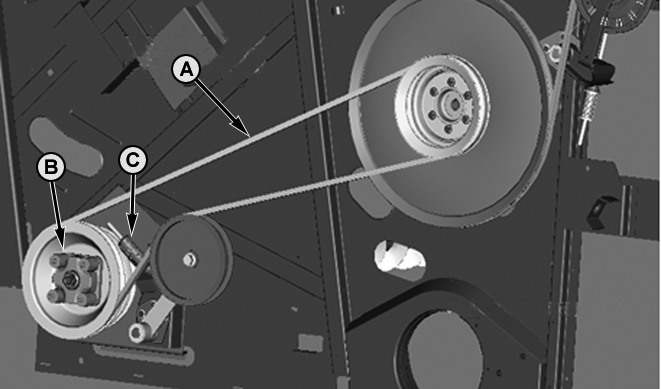 A

B

C