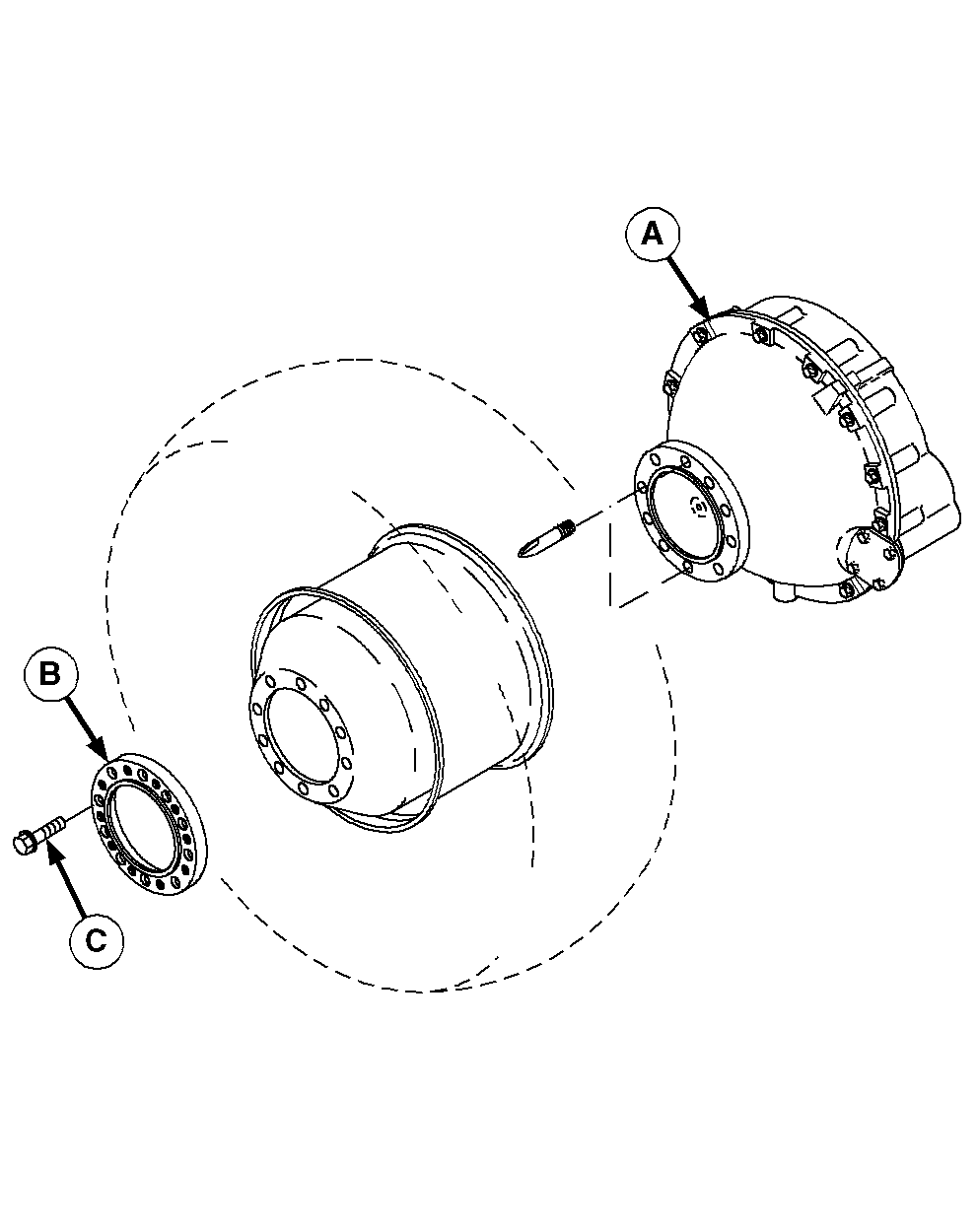 A

B

C