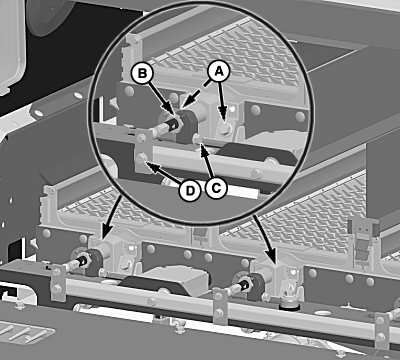 B
A
D
C