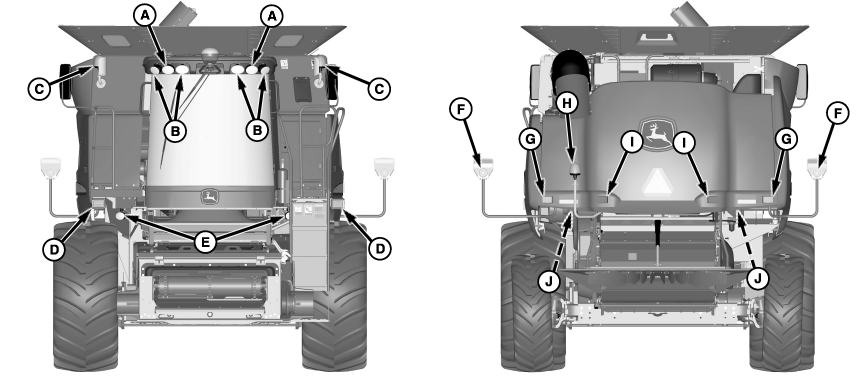 A
A
C
C
B
B
D
E
D
F
H
F
G
I
I
G
J
J