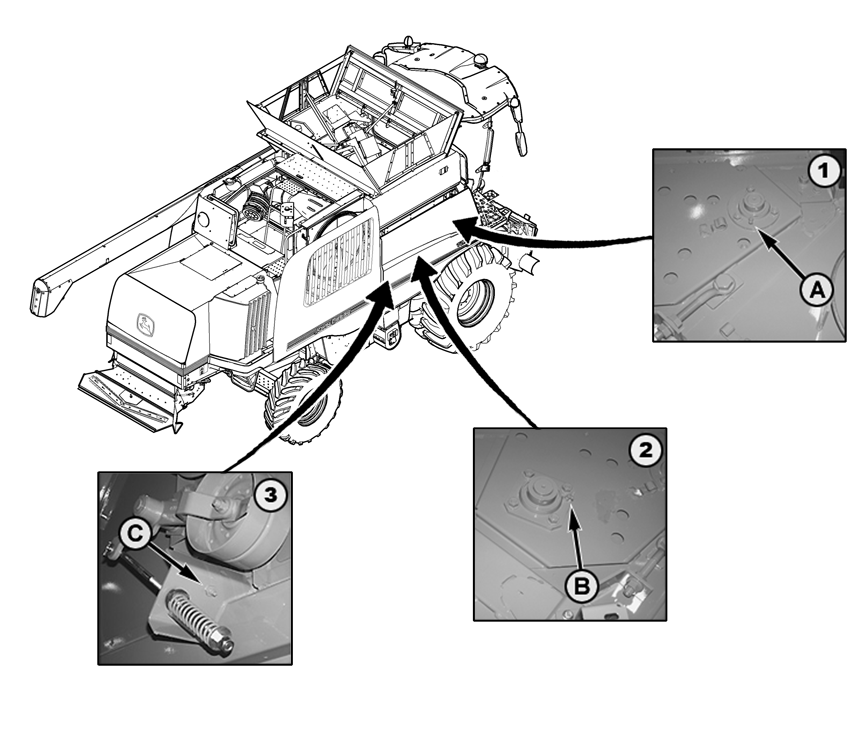 1
A
2
B
3
C