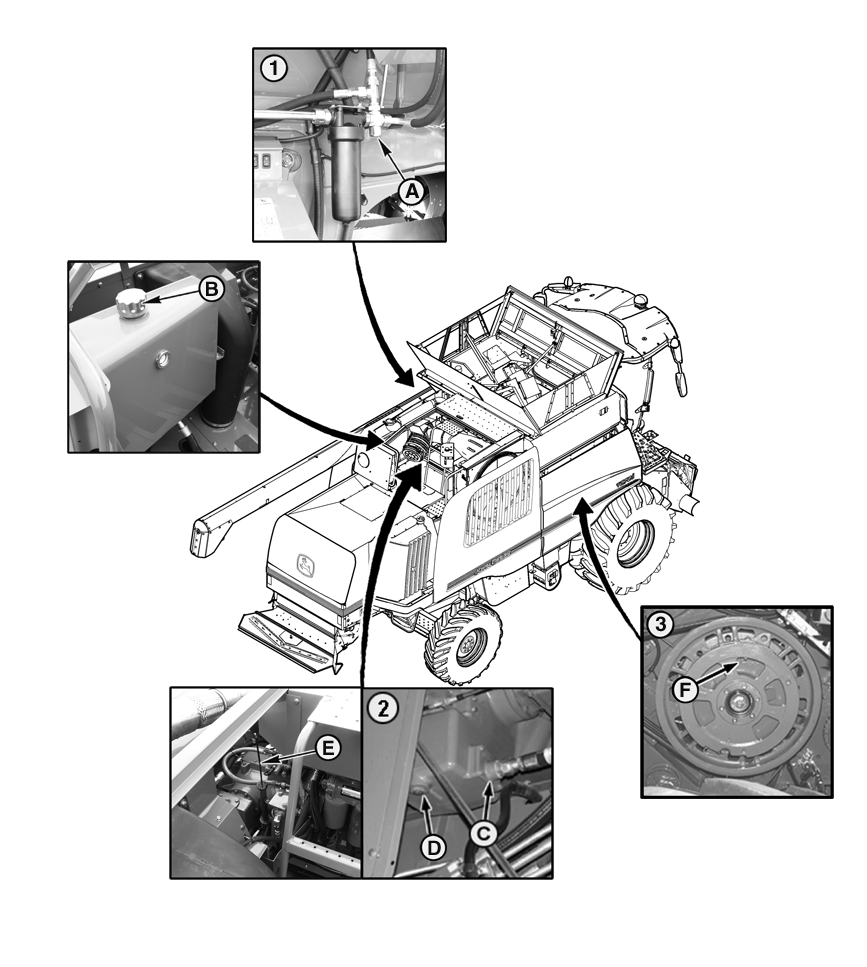 1
A
B
2
E
D
C
3
F