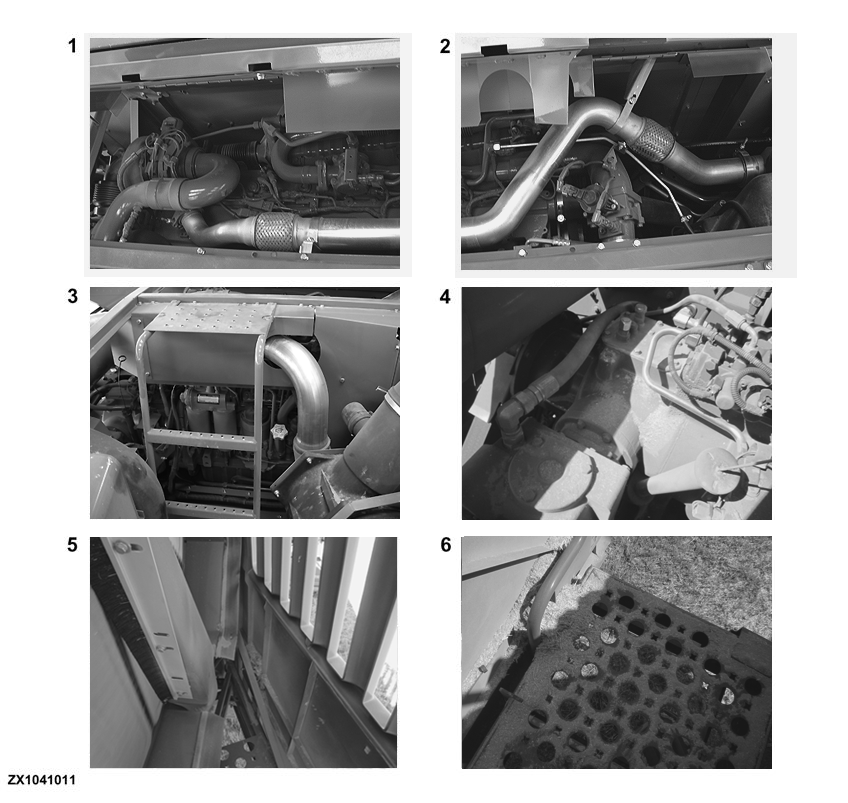 1

2

3

4

5

6

ZX1041011