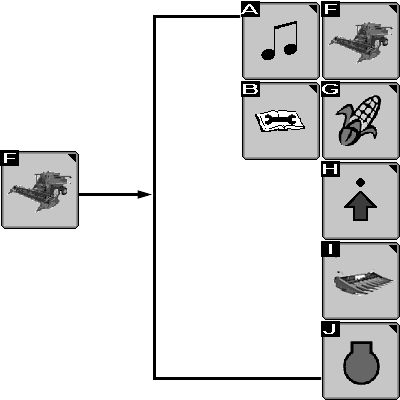 F

A

F

B

G

H

I

J