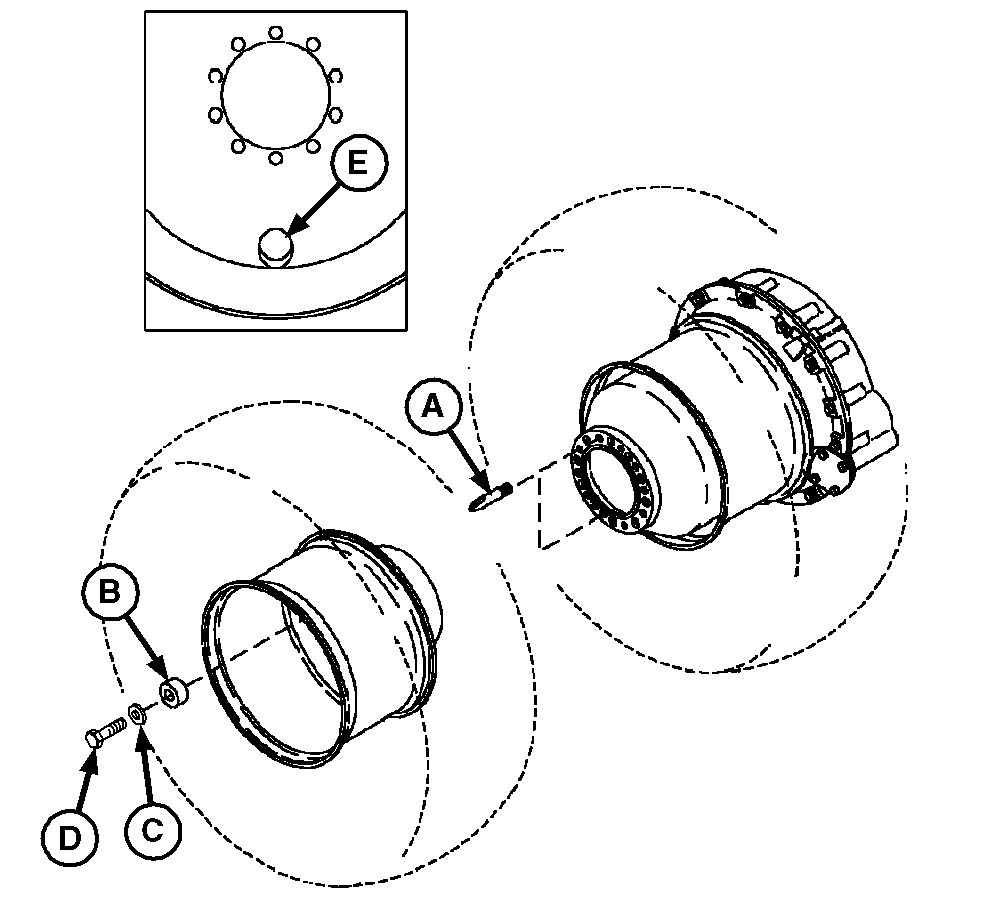 E
A
B
D
C