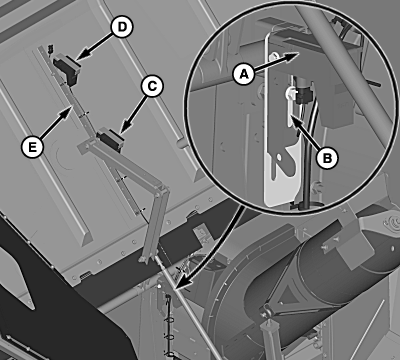 D
C
E
A
B