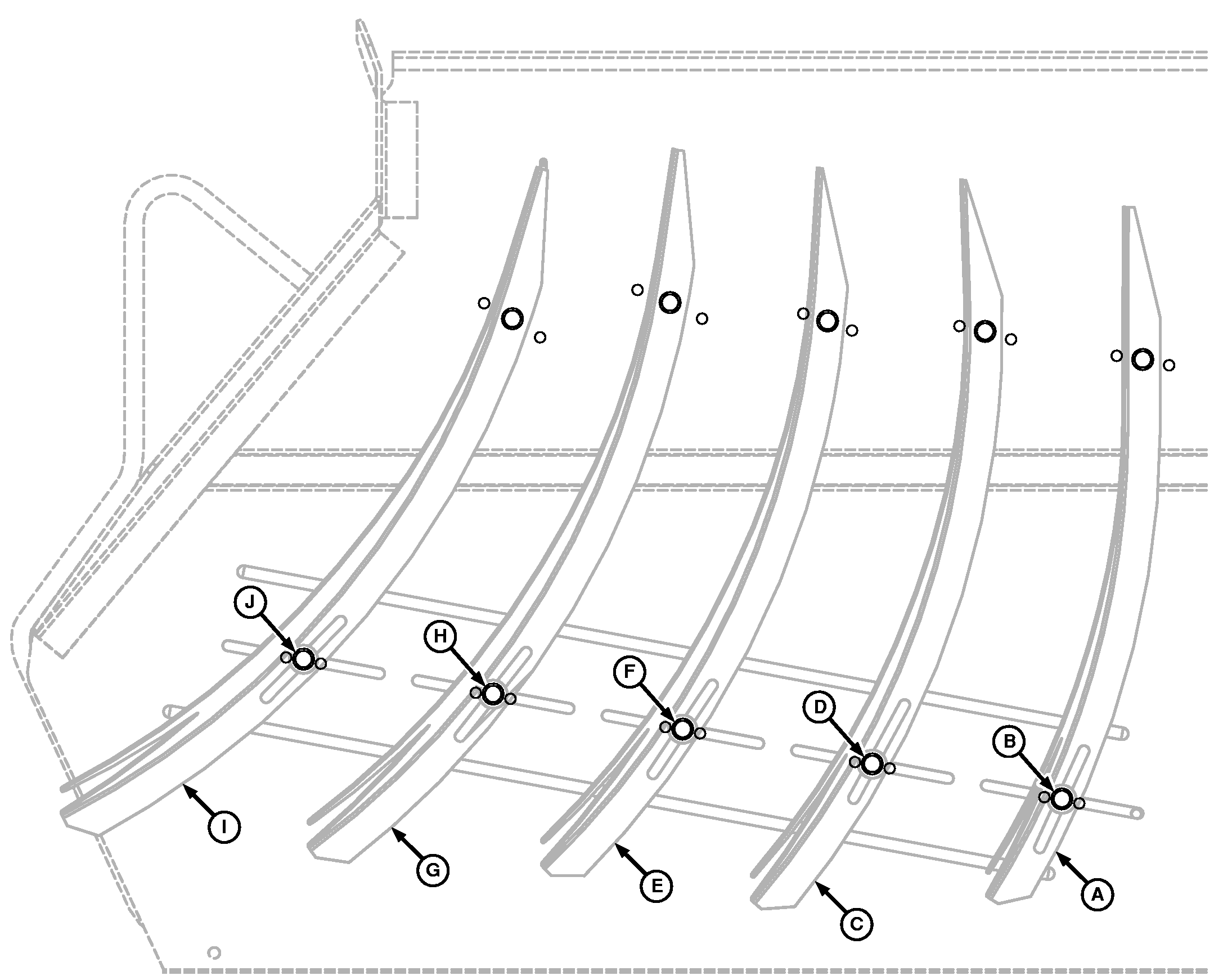 J
H
F
D
B
I
G
E
C
A