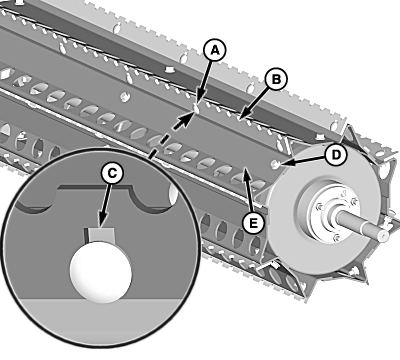 A
B
C
D
E