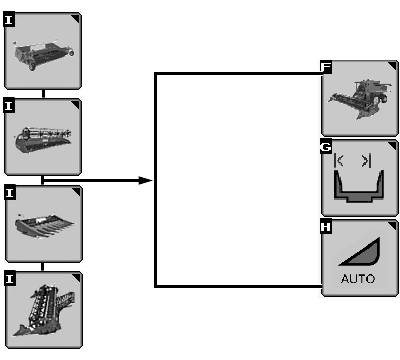 I

I

I

I

F

G

H

AUTO