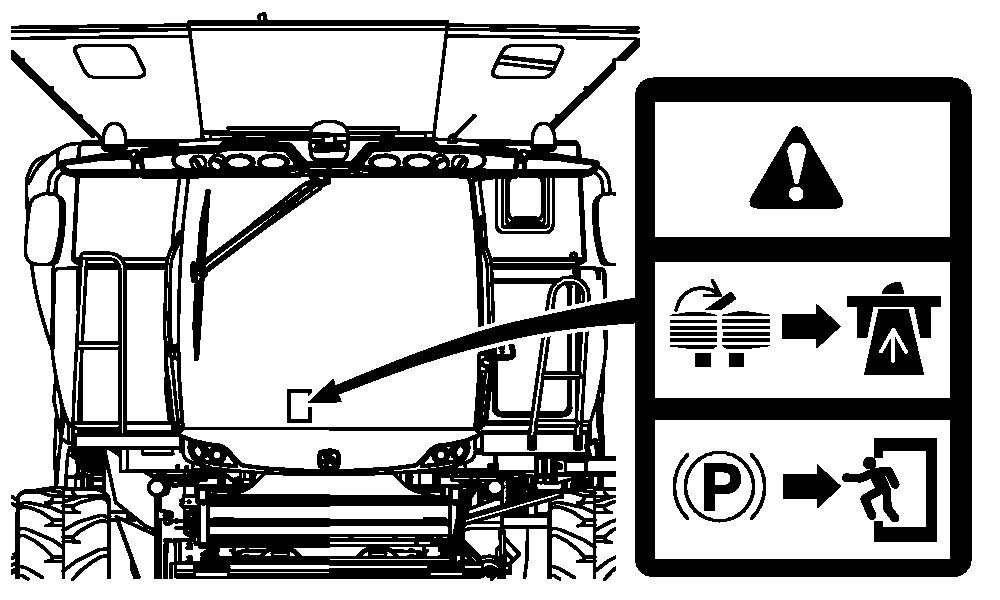 P