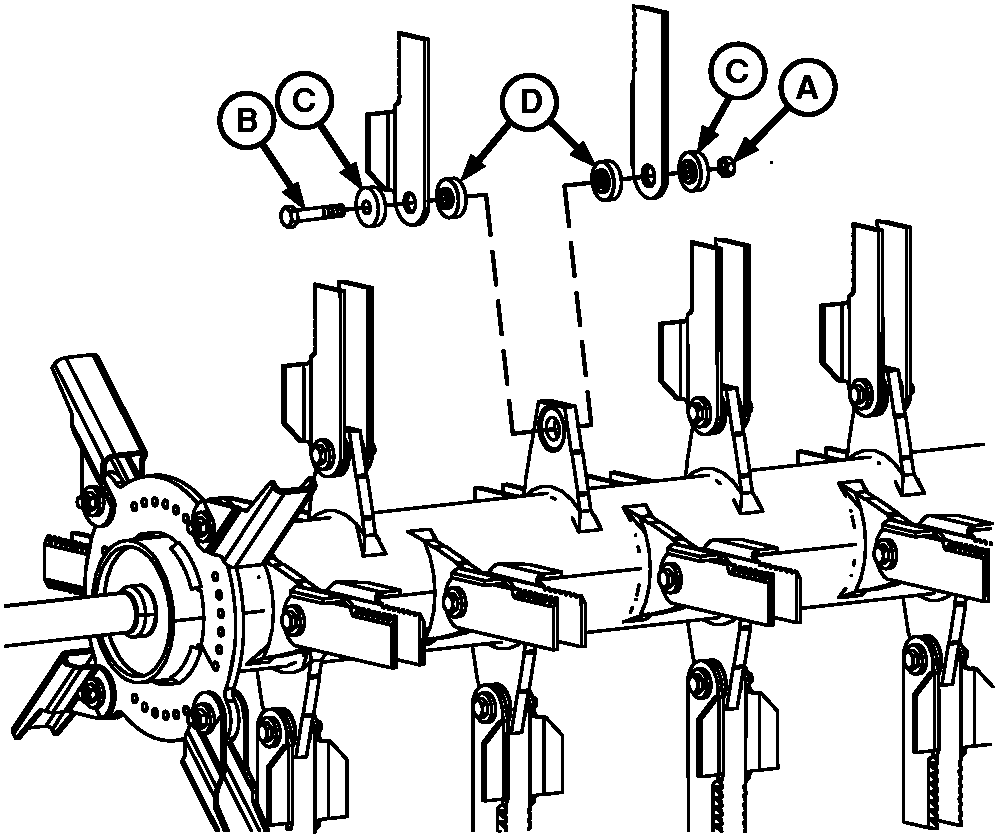 B C D C A