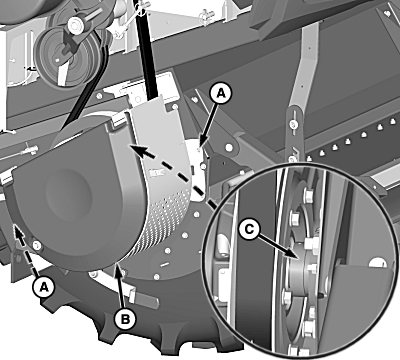 A
C
A
B