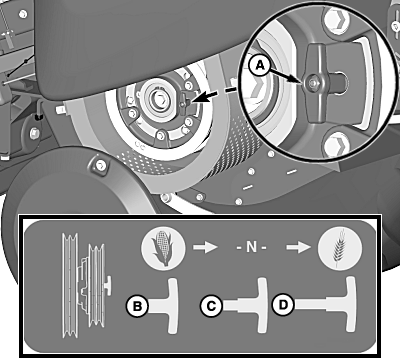 A

- N -

B

C

D