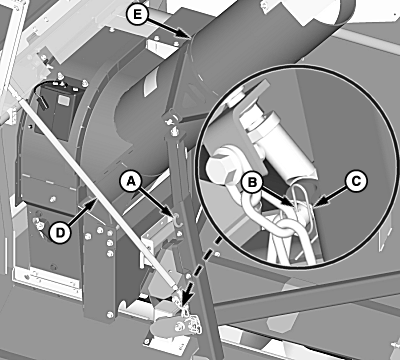 E
A
B
C
D