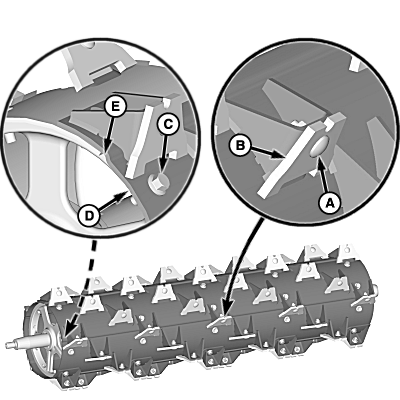 E
C
D
B
A