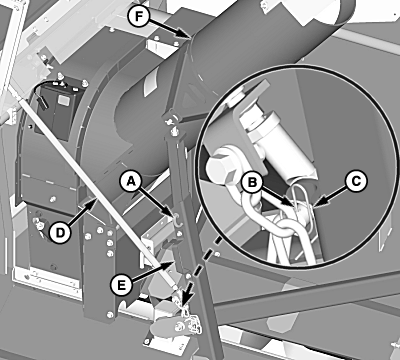 F
A
B
C
D
E