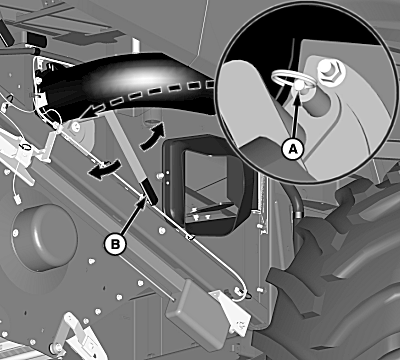 A

B