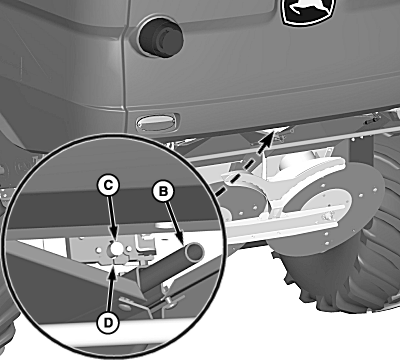 C
B
D