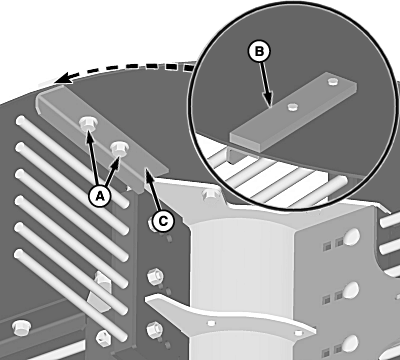 B
A
C