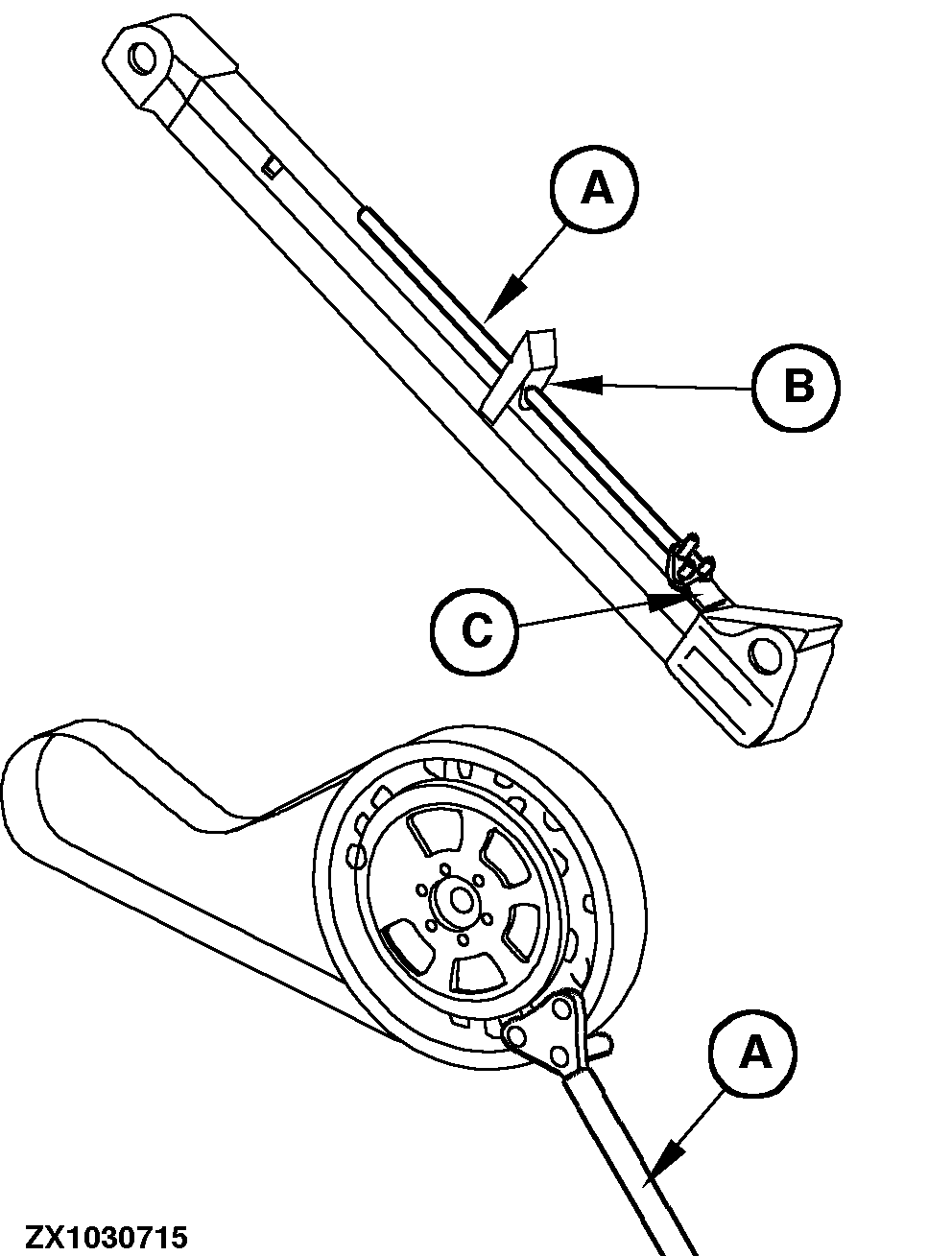 A

B

C

A

ZX1030715