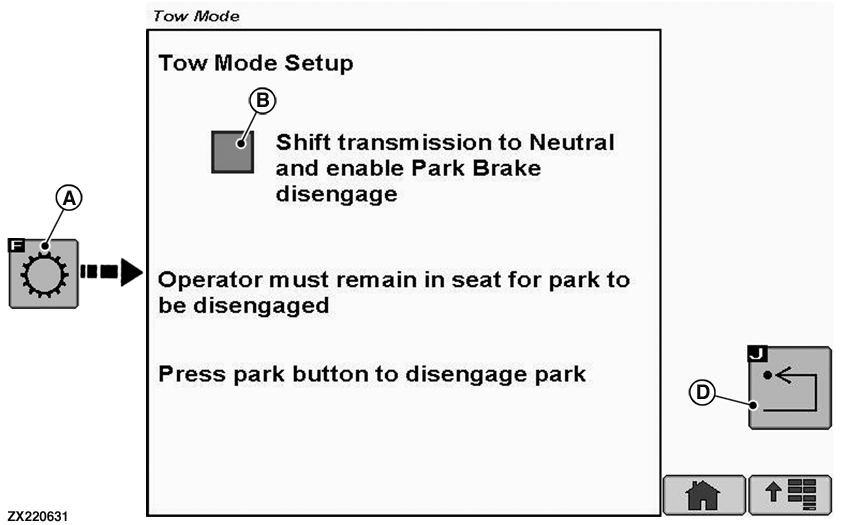 Tow Mode

Tow Mode Setup

B

Shift transmission to Neutral and enable Park Brake disengage

A

F

Operator must remain in seat for park to be disengaged

Press park button to disengage park

J

D

ZX220631